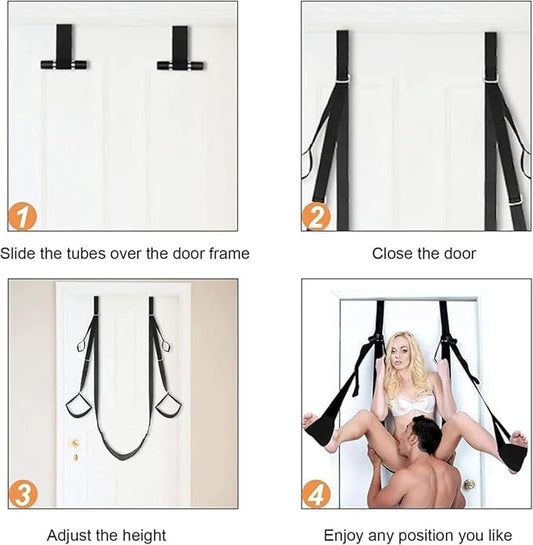 1

Slide the tubes over the door frame

2

Close the door

3

Adjust the height

4

Enjoy any position you like